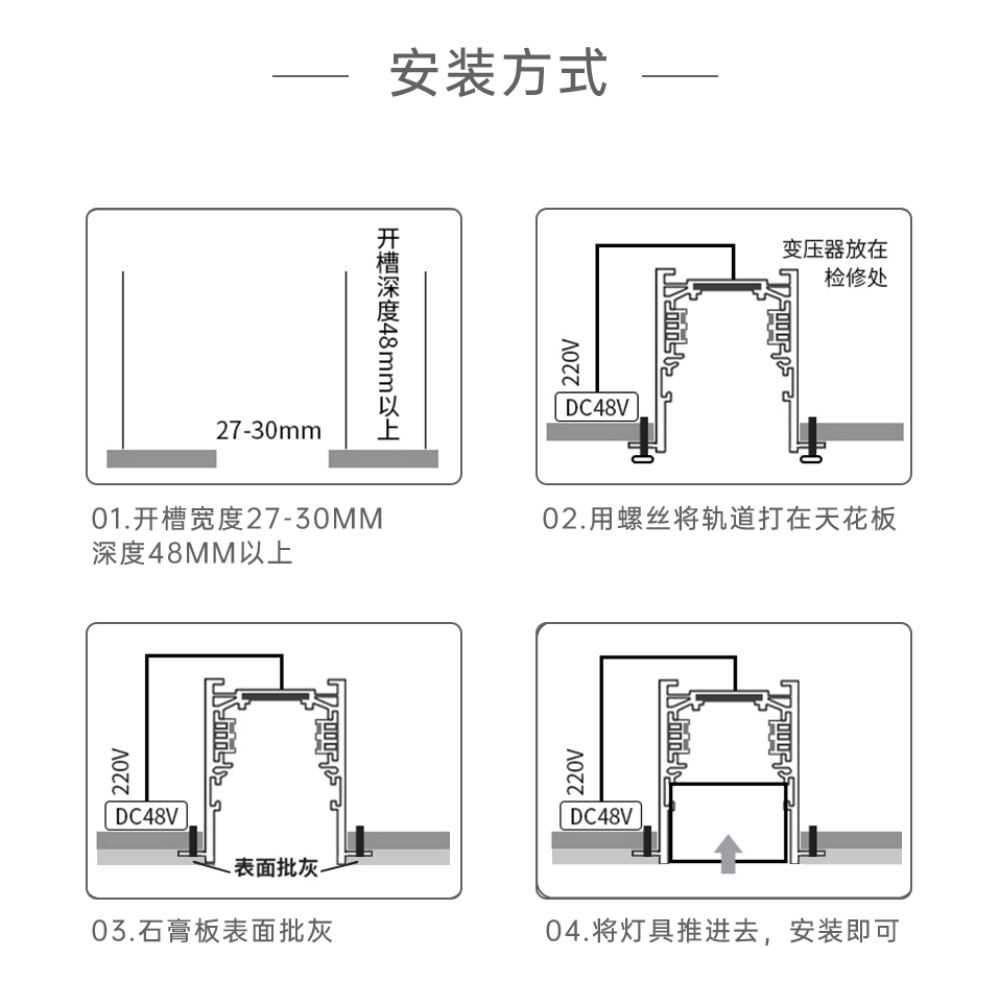 安装方式

开槽深度48mm以上

27-30mm

01.开槽宽度27-30MM
深度48MM以上

变压器放在检修处

220V

DC48V

02.用螺丝将轨道打在天花板

220V

DC48V

表面批灰

03.石膏板表面批灰

220V

DC48V

04.将灯具推进去，安装即可